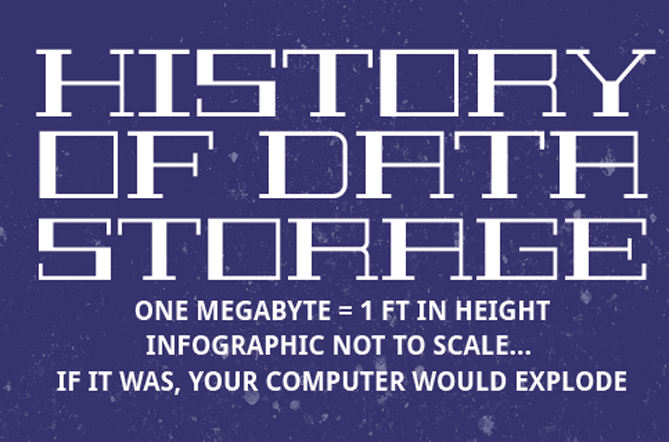 HISTORY OF DATA STORAGE

ONE MEGABYTE = 1 FT IN HEIGHT
INFOGRAPHIC NOT TO SCALE...
IF IT WAS, YOUR COMPUTER WOULD EXPLODE